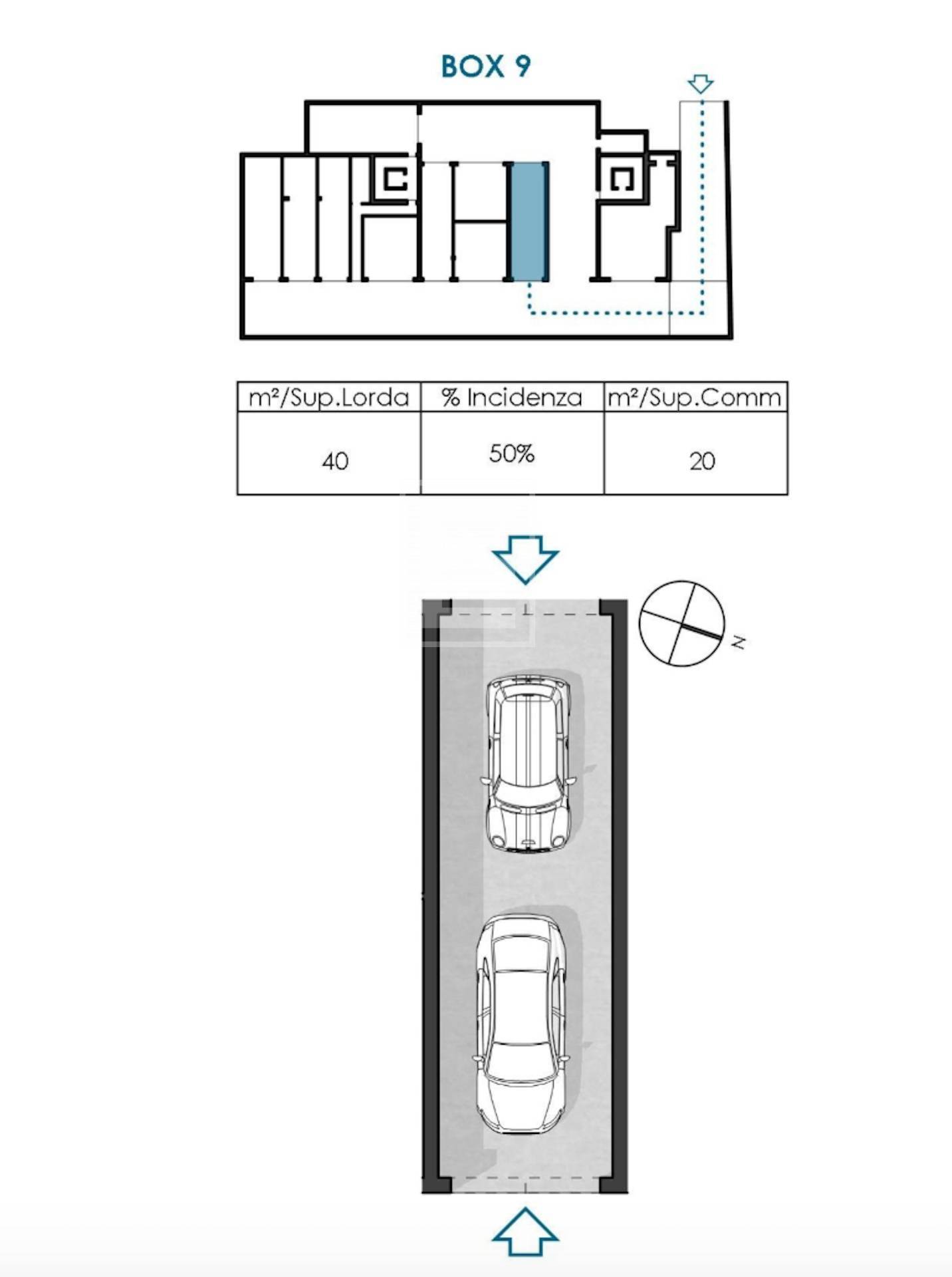 BOX 9

| m²/Sup.Lorda | % Incidenza | m²/Sup.Comm |
|---|---|---|
| 40 | 50% | 20 |

N