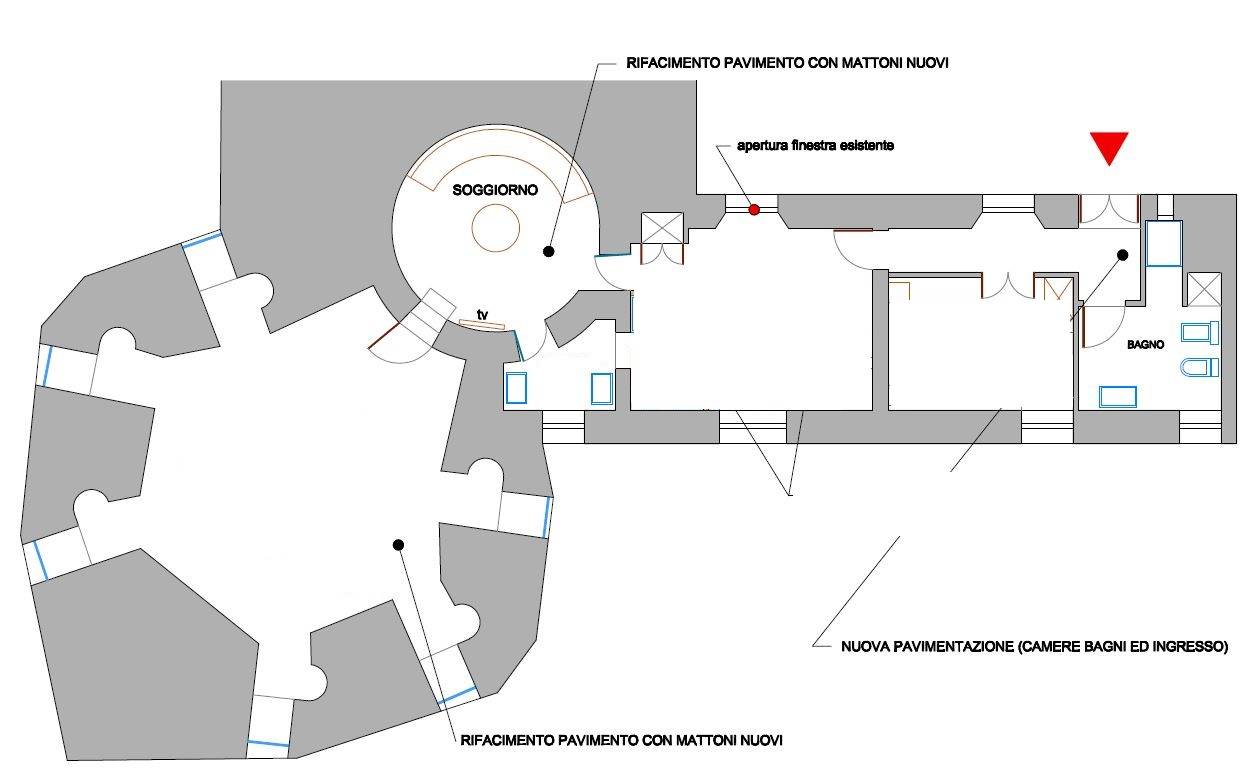 RIFACIMENTO PAVIMENTO CON MATTONI NUOVI

apertura finestra esistente

SOGGIORNO

tv

BAGNO

NUOVA PAVIMENTAZIONE (CAMERE BAGNI ED INGRESSO)

RIFACIMENTO PAVIMENTO CON MATTONI NUOVI