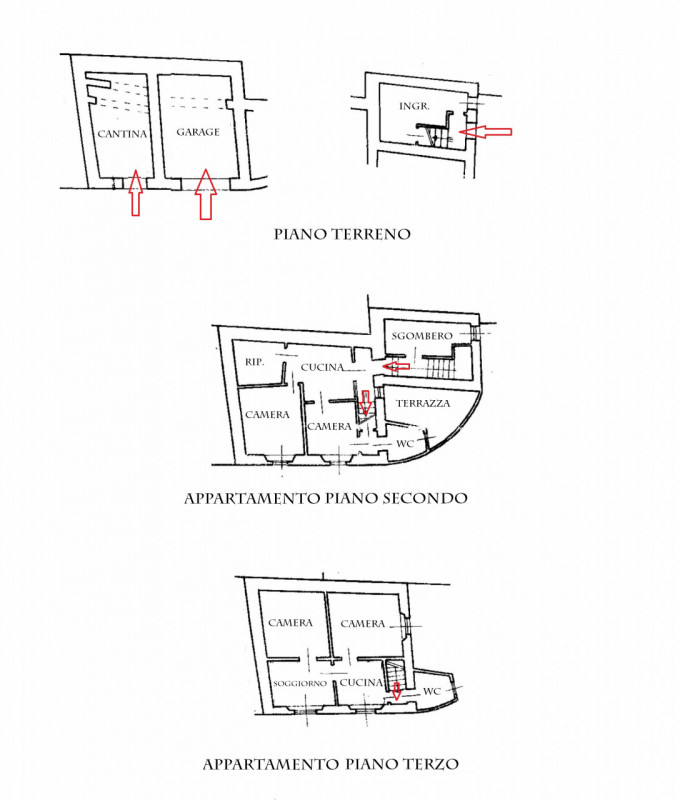 CANTINA

GARAGE

INGR.

PIANO TERRENO

SGOMBERO

RIP.

CUCINA

TERRAZZA

CAMERA

CAMERA

WC

APPARTAMENTO PIANO SECONDO

CAMERA

CAMERA

SOGGIORNO

CUCINA

WC

APPARTAMENTO PIANO TERZO