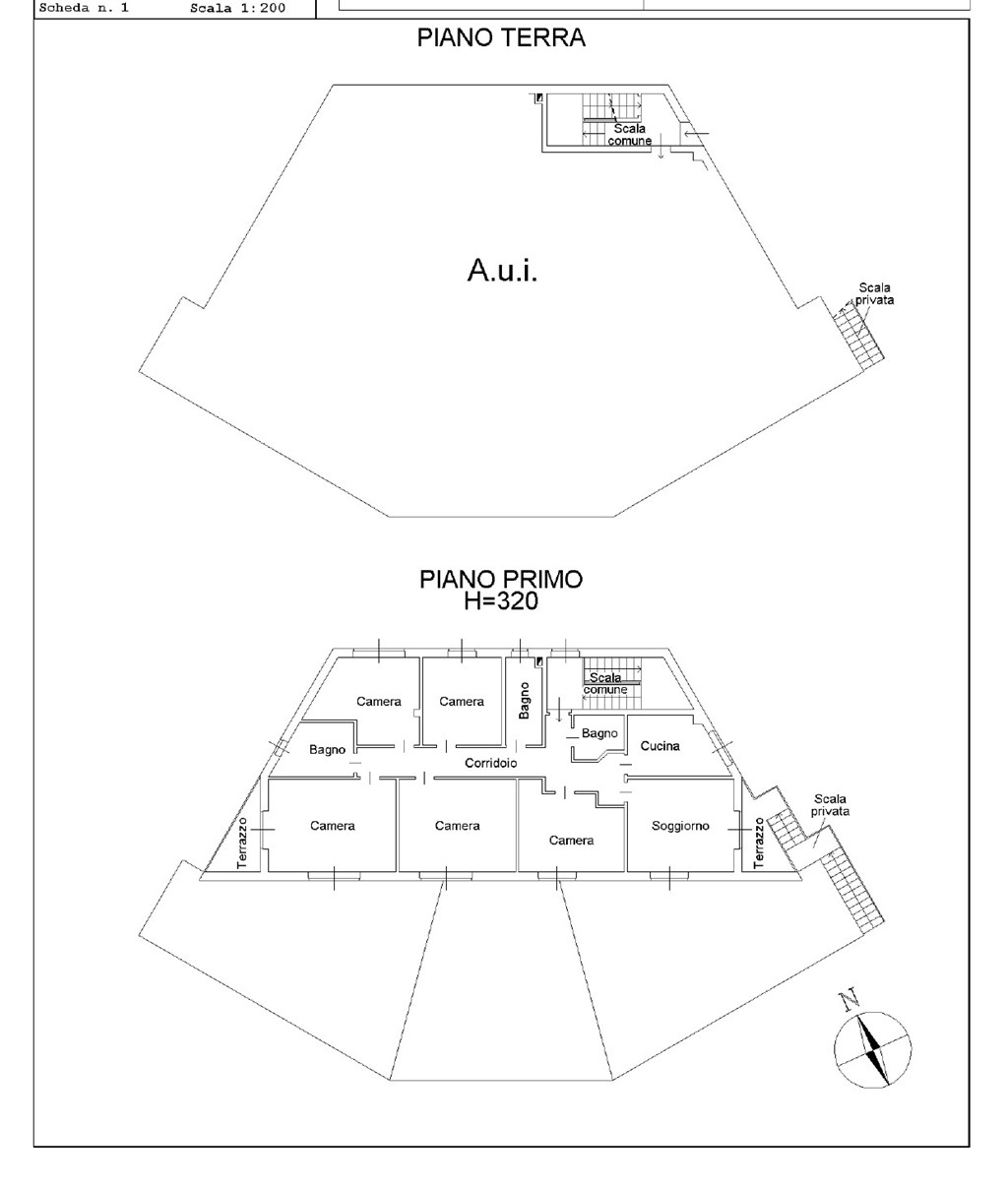 Scheda n. 1 Scala 1:200

PIANO TERRA

Scala comune

A.u.i.

Scala privata

PIANO PRIMO
H=320

Camera

Camera

Bagno

Scala comune

Bagno

Bagno

Cucina

Corridoio

Terrazzo

Camera

Camera

Camera

Soggiorno

Terrazzo

Scala privata

N