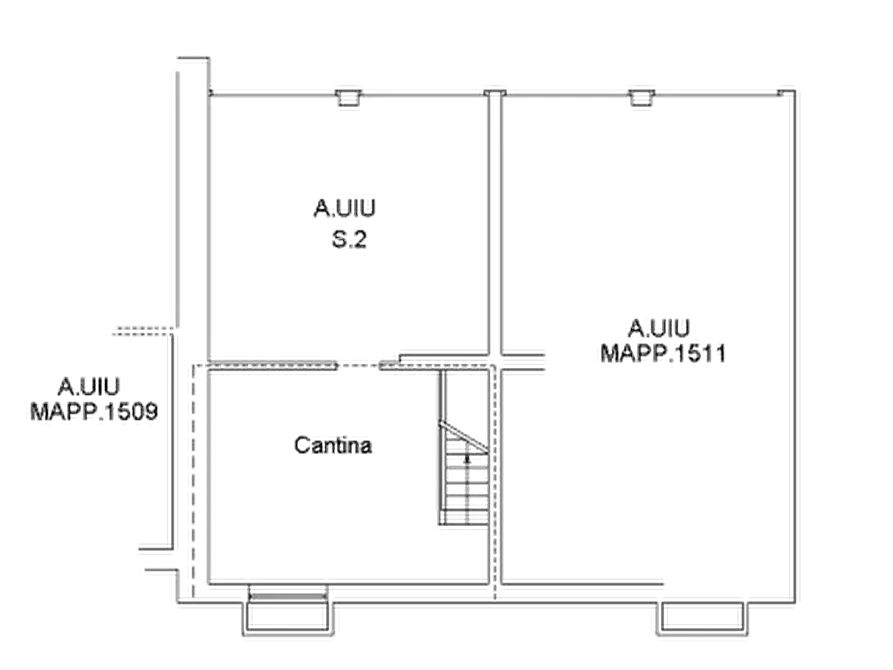 A.UIU
S.2

A.UIU
MAPP.1511

A.UIU
MAPP.1509

Cantina