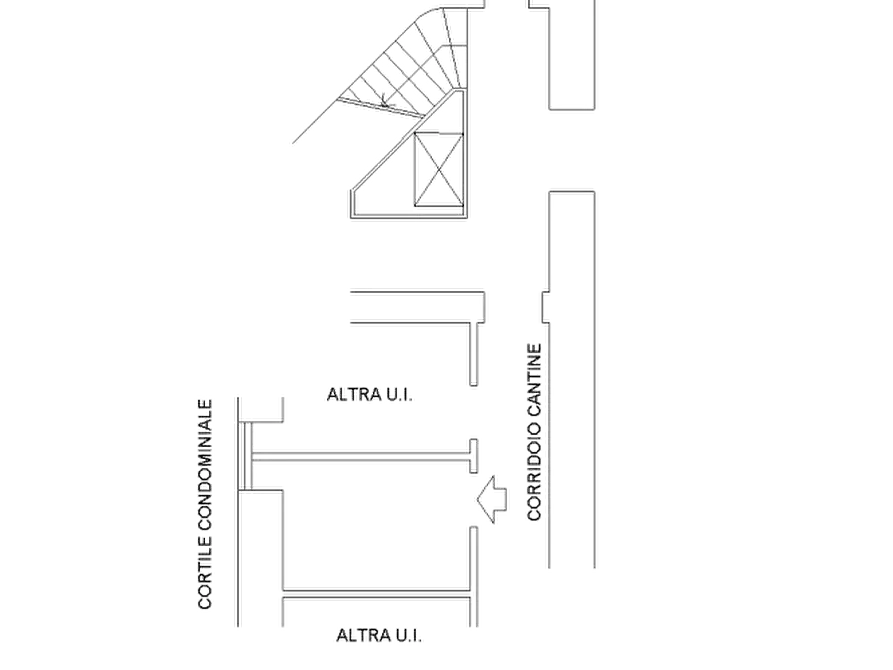 ALTRA U.I.

CORTILE CONDOMINIALE

CORRIDOIO CANTINE

ALTRA U.I.