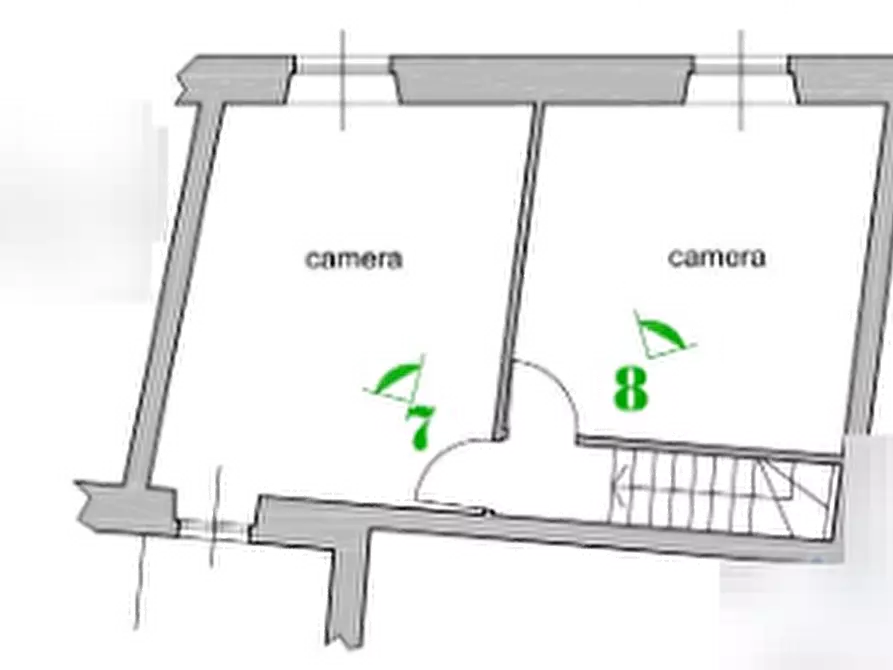 camera

camera

7

8