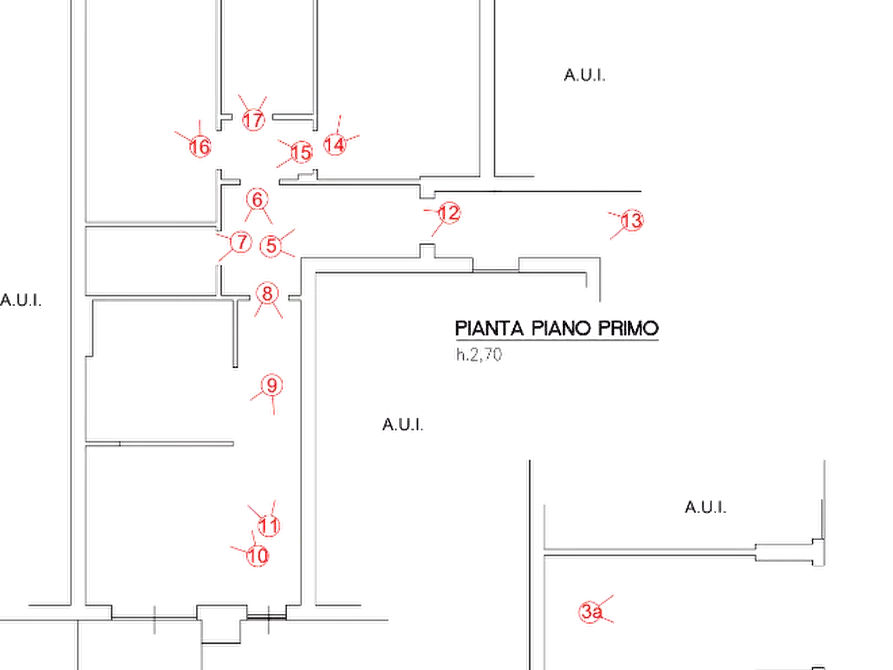 A.U.I.

17

16

15

14

6

12

13

7

5

A.U.I.

8

PIANTA PIANO PRIMO
h.2,70

9

A.U.I.

A.U.I.

11

10

3a