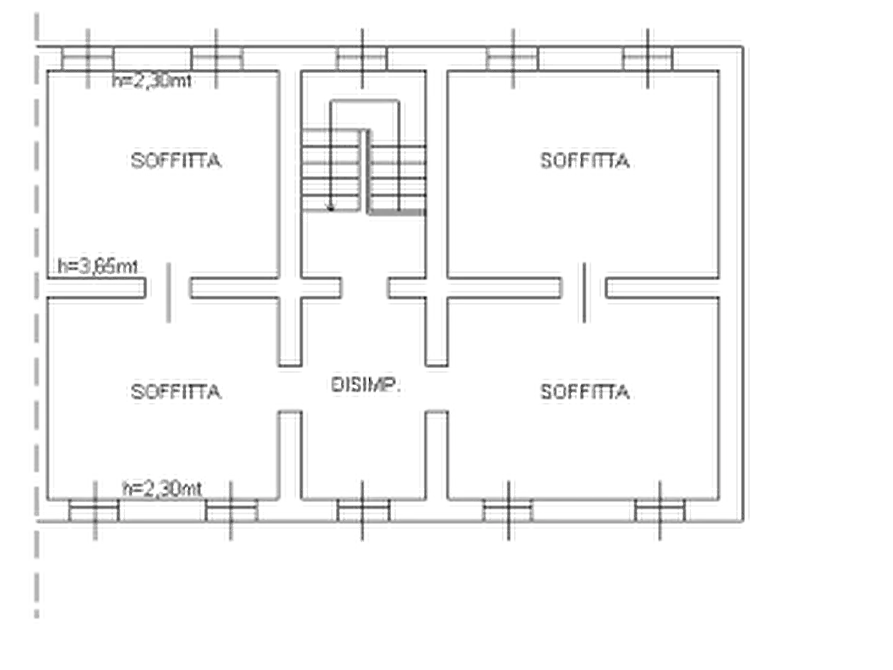 h=2,30mt

SOFFITTA

SOFFITTA

h=3,65mt

SOFFITTA

DISIMP.

SOFFITTA

h=2,30mt