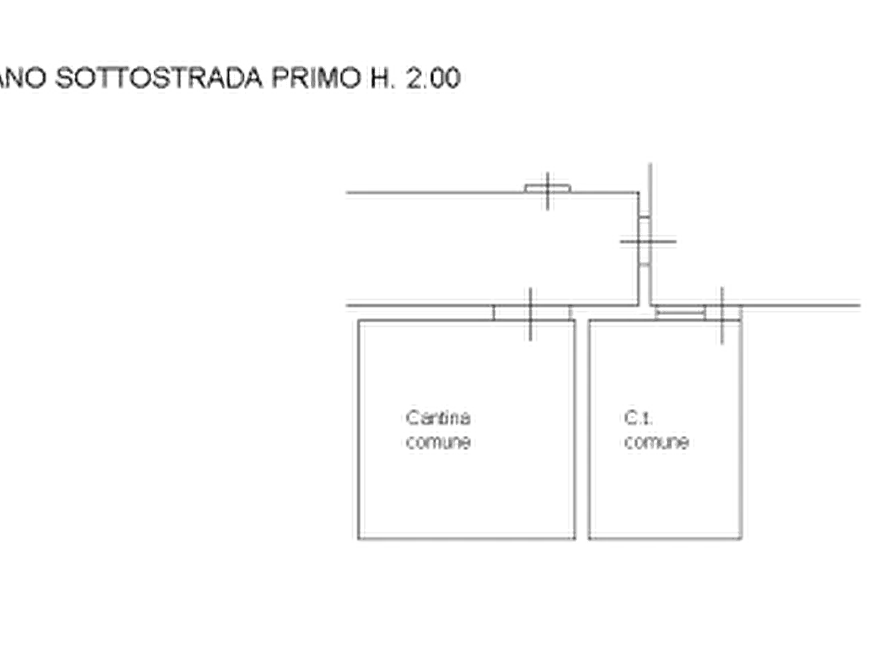 ANO SOTTOSTRADA PRIMO H. 2.00

Cantina
comune

C.t.
comune