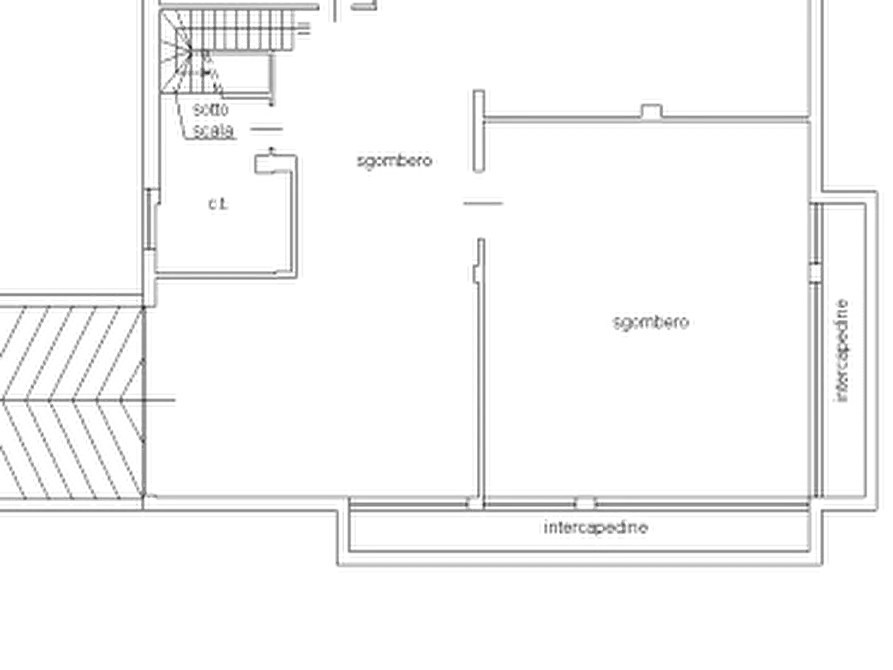 sotto
scala

sgombero

c.t.

sgombero

intercapedine

intercapedine