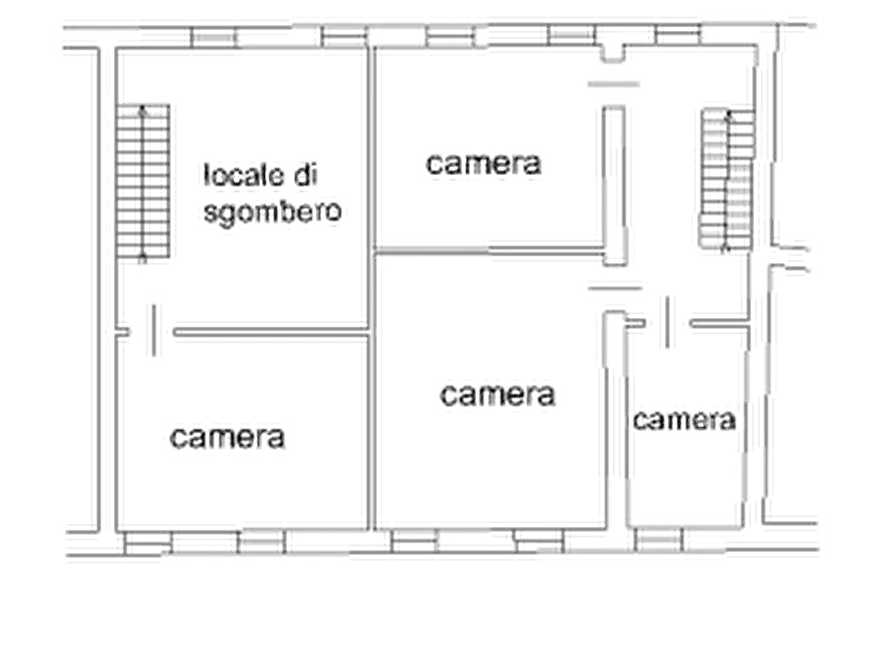 locale di sgombero

camera

camera

camera

camera