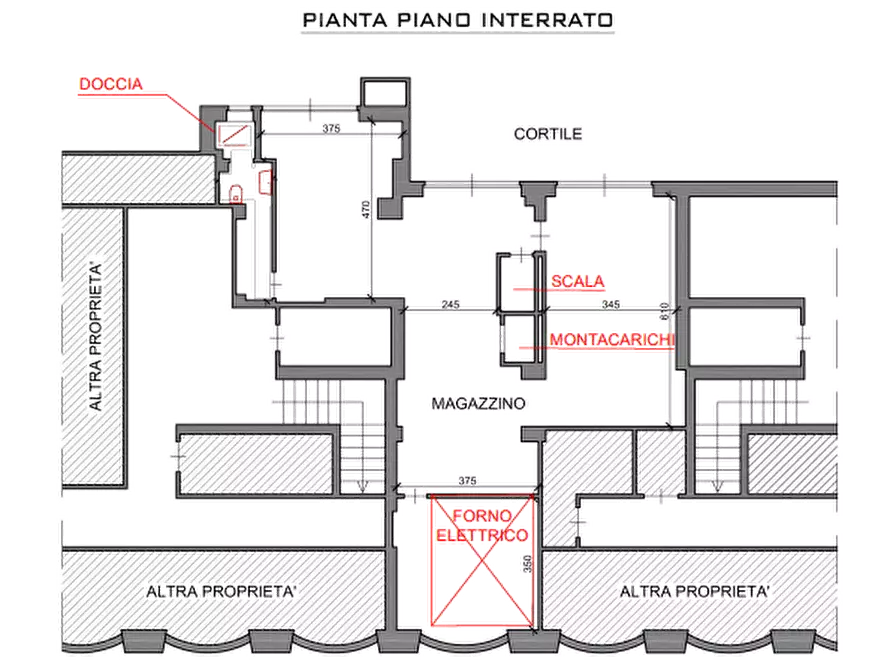 PIANTA PIANO INTERRATO

DOCCIA

375

CORTILE

470

ALTRA PROPRIETA'

SCALA

245

345

610

MONTACARICHI

MAGAZZINO

375

FORNO ELETTRICO

350

ALTRA PROPRIETA'

ALTRA PROPRIETA'