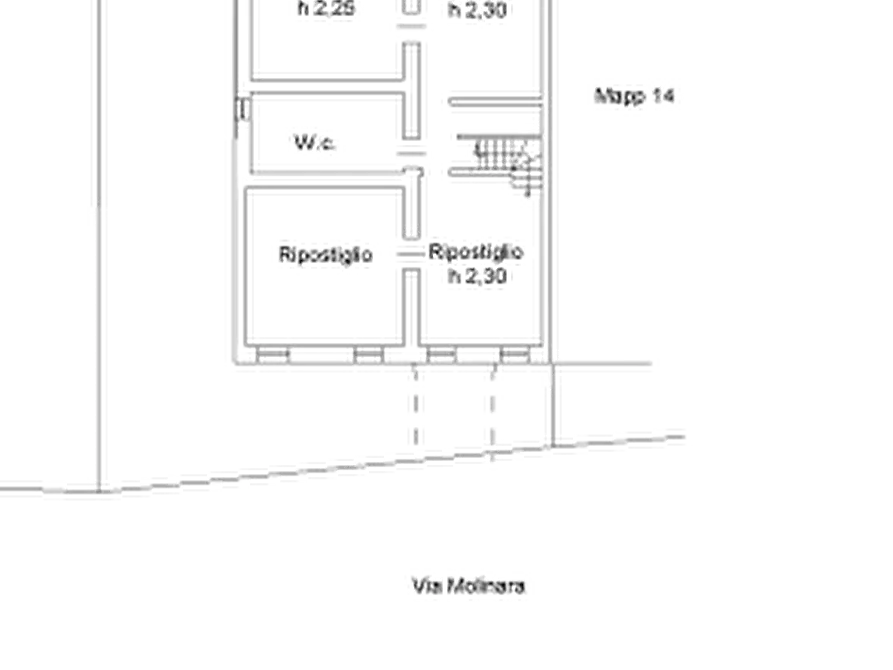 h 2,25

h 2,30

Mapp 14

W.c.

Ripostiglio

Ripostiglio
h 2,30

Via Molinara