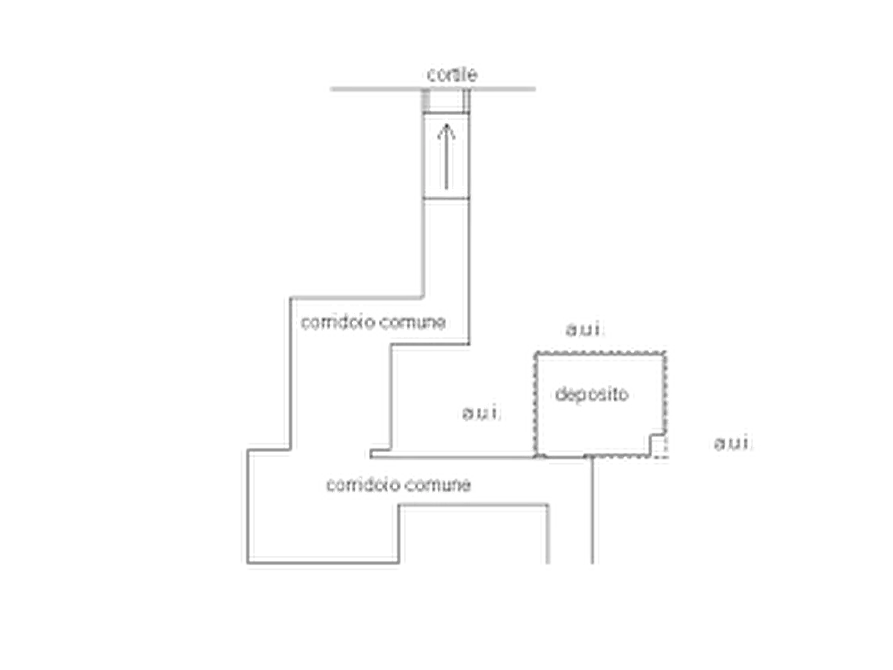 cortile

corridoio comune

a.u.i.

deposito

a.u.i.

a.u.i.

corridoio comune