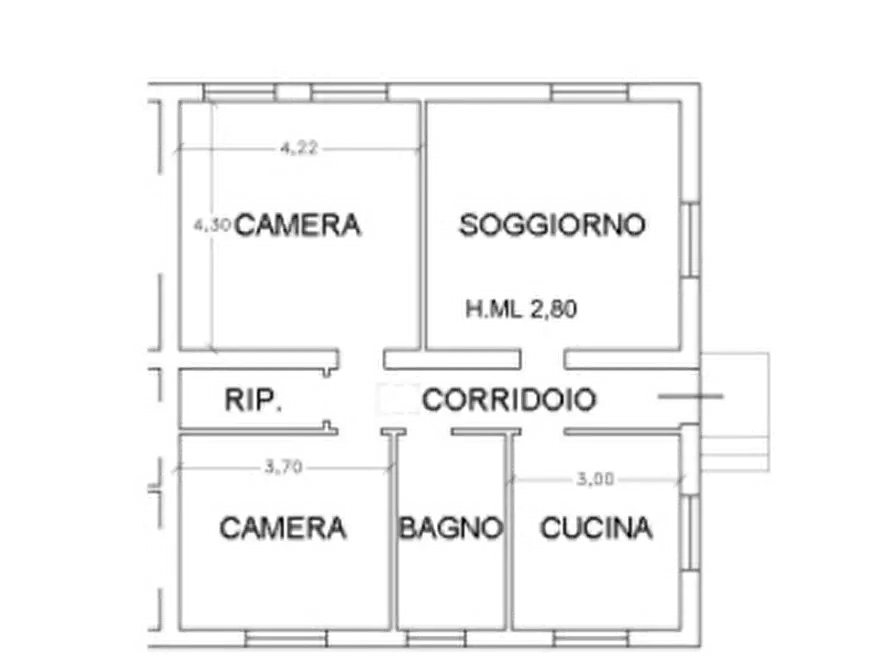 4,22

4,30 CAMERA

SOGGIORNO

H.ML 2,80

RIP.

CORRIDOIO

3,70

3,00

CAMERA

BAGNO

CUCINA