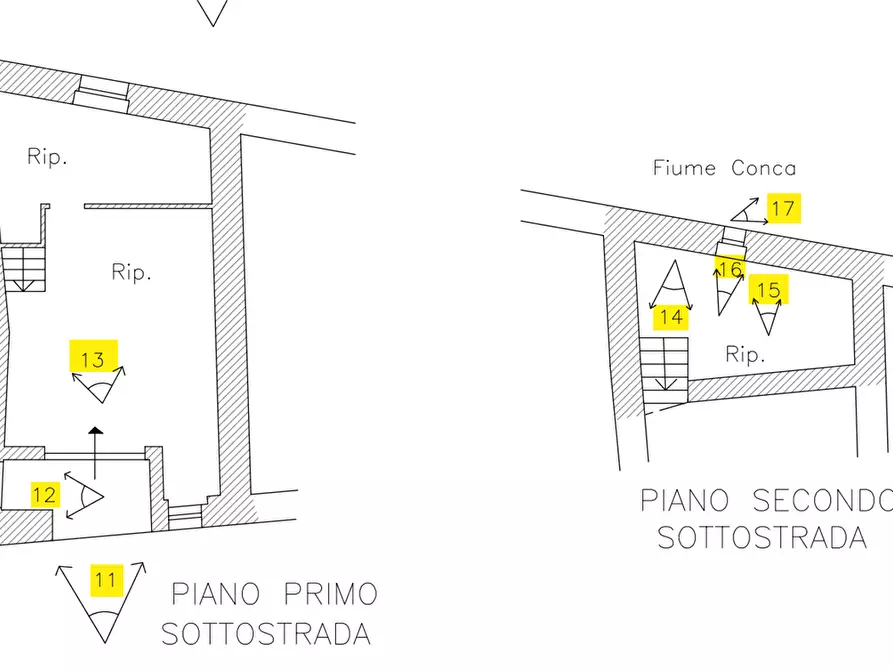 Rip.

Rip.

13

12

11

PIANO PRIMO
SOTTOSTRADA

Fiume Conca

17

16

15

14

Rip.

PIANO SECONDO
SOTTOSTRADA