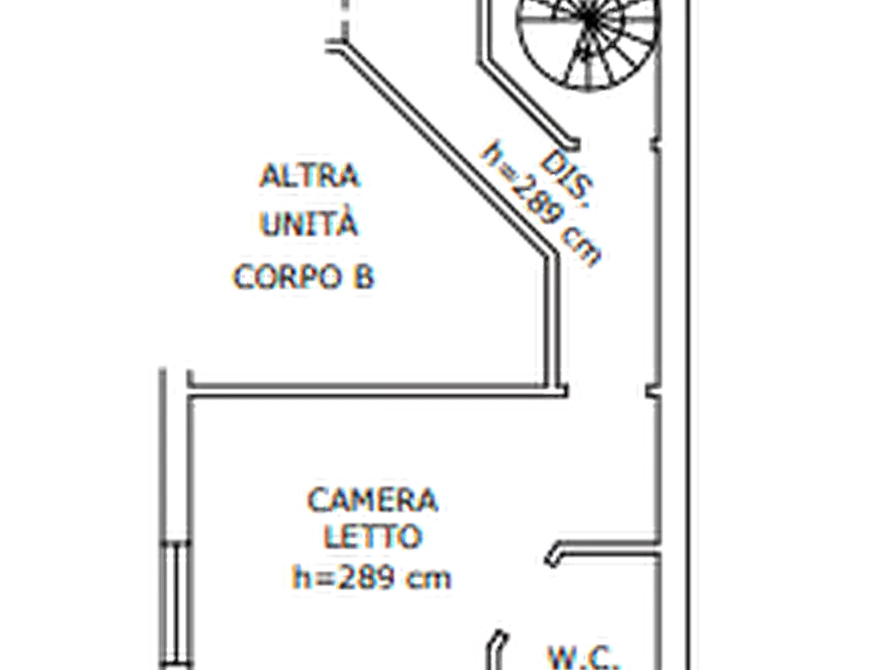 ALTRA
UNITÀ
CORPO B

DIS.
h=289 cm

CAMERA
LETTO
h=289 cm

W.C.