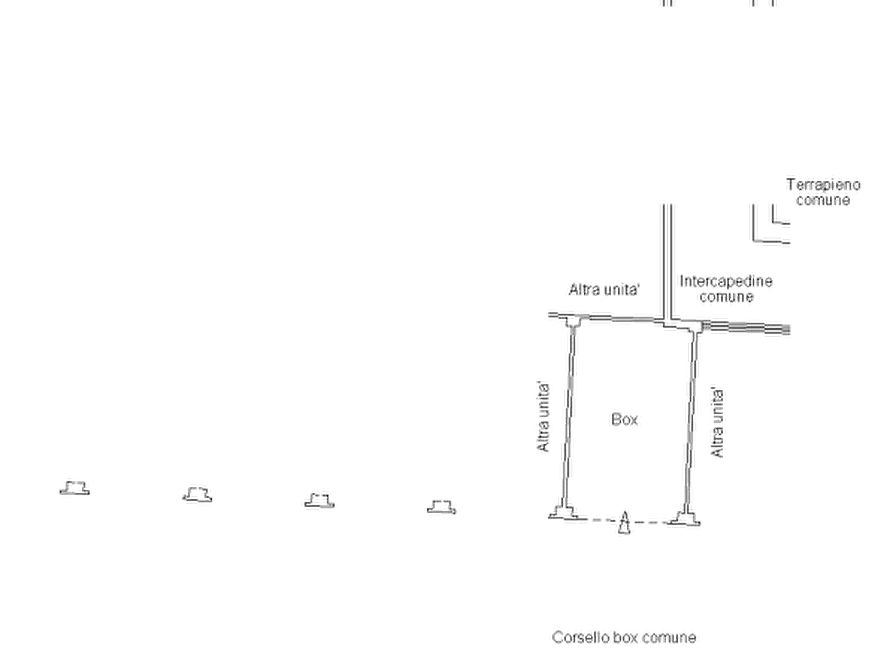 Terrapieno comune

Altra unita'

Intercapedine comune

Altra unita'

Box

Altra unita'

Corsello box comune