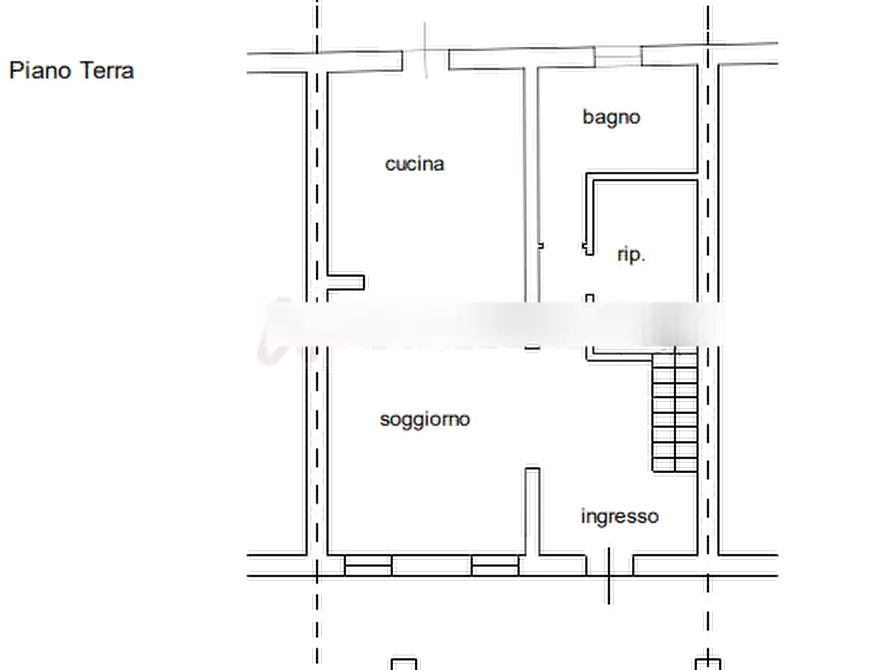 Piano Terra

bagno

cucina

rip.

soggiorno

ingresso