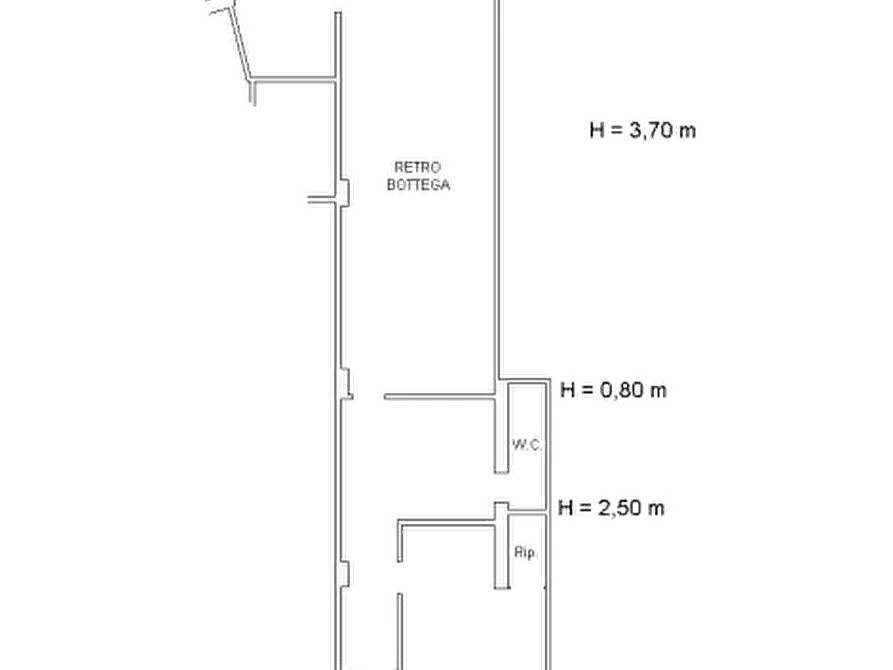 H = 3,70 m

RETRO BOTTEGA

H = 0,80 m

W.C.

H = 2,50 m

Rip.