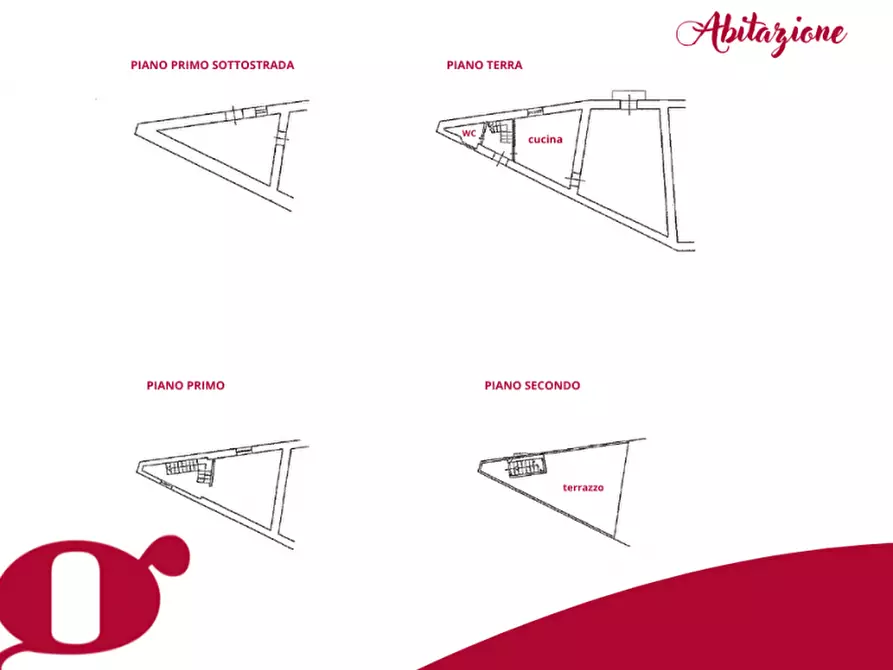 Abitazione

PIANO PRIMO SOTTOSTRADA

PIANO TERRA

WC

cucina

PIANO PRIMO

PIANO SECONDO

terrazzo