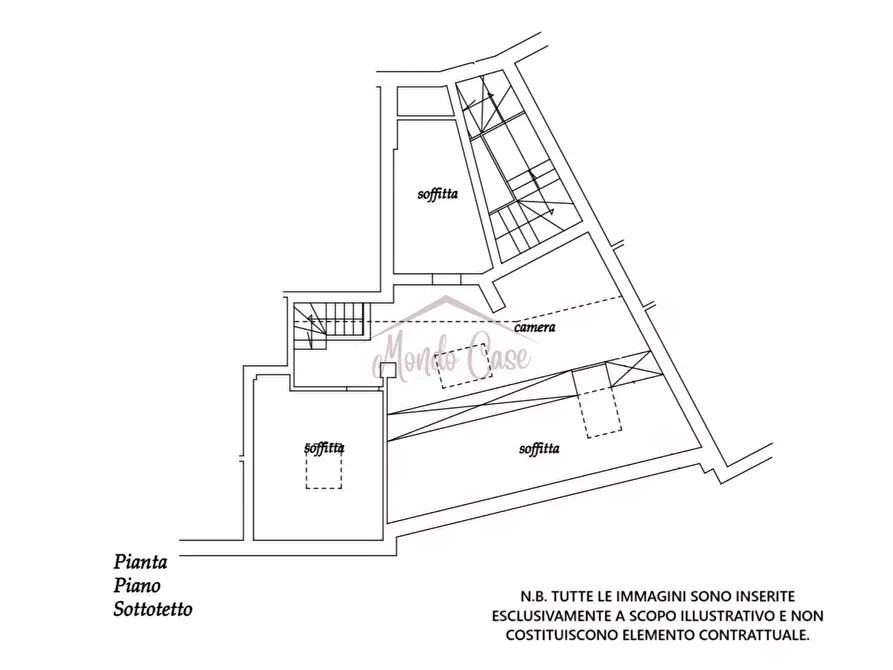 soffitta

camera

Mondo Case

soffitta

soffitta

Pianta
Piano
Sottotetto

N.B. TUTTE LE IMMAGINI SONO INSERITE ESCLUSIVAMENTE A SCOPO ILLUSTRATIVO E NON COSTITUISCONO ELEMENTO CONTRATTUALE.