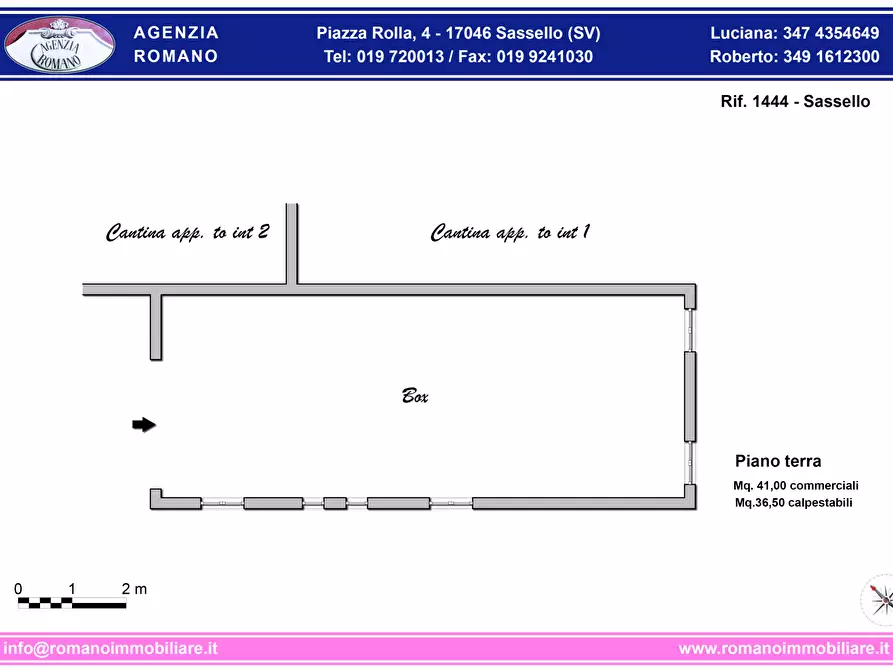 AGENZIA ROMANO

AGENZIA
ROMANO

Piazza Rolla, 4 - 17046 Sassello (SV)
Tel: 019 720013 / Fax: 019 9241030

Luciana: 347 4354649
Roberto: 349 1612300

Rif. 1444 - Sassello

Cantina app. to int 2

Cantina app. to int 1

Box

Piano terra

Mq. 41,00 commerciali
Mq.36,50 calpestabili

0 1 2 m

info@romanoimmobiliare.it

www.romanoimmobiliare.it