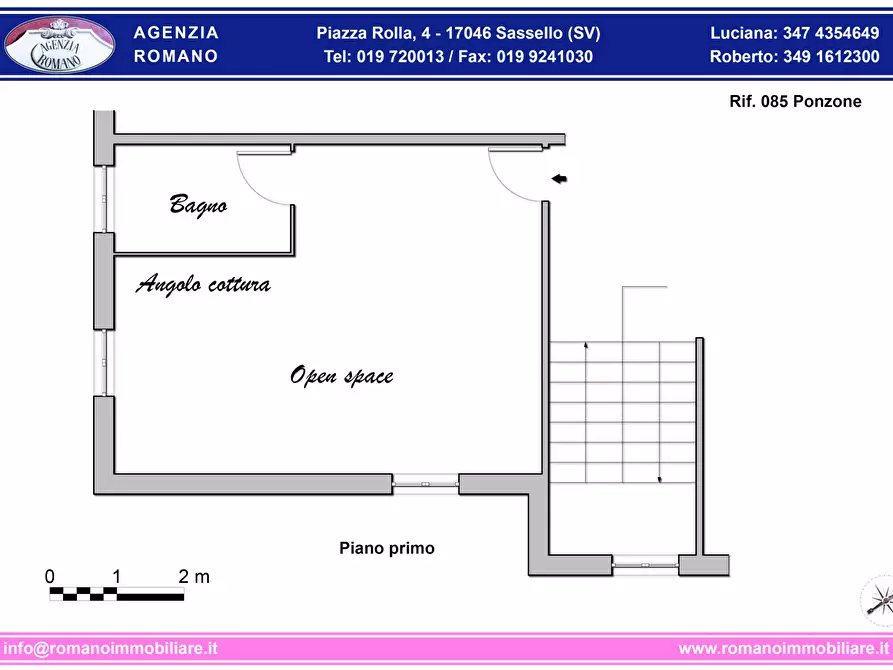 AGENZIA ROMANO

AGENZIA
ROMANO

Piazza Rolla, 4 - 17046 Sassello (SV)
Tel: 019 720013 / Fax: 019 9241030

Luciana: 347 4354649
Roberto: 349 1612300

Rif. 085 Ponzone

Bagno

Angolo cottura

Open space

Piano primo

0 1 2 m

info@romanoimmobiliare.it

www.romanoimmobiliare.it